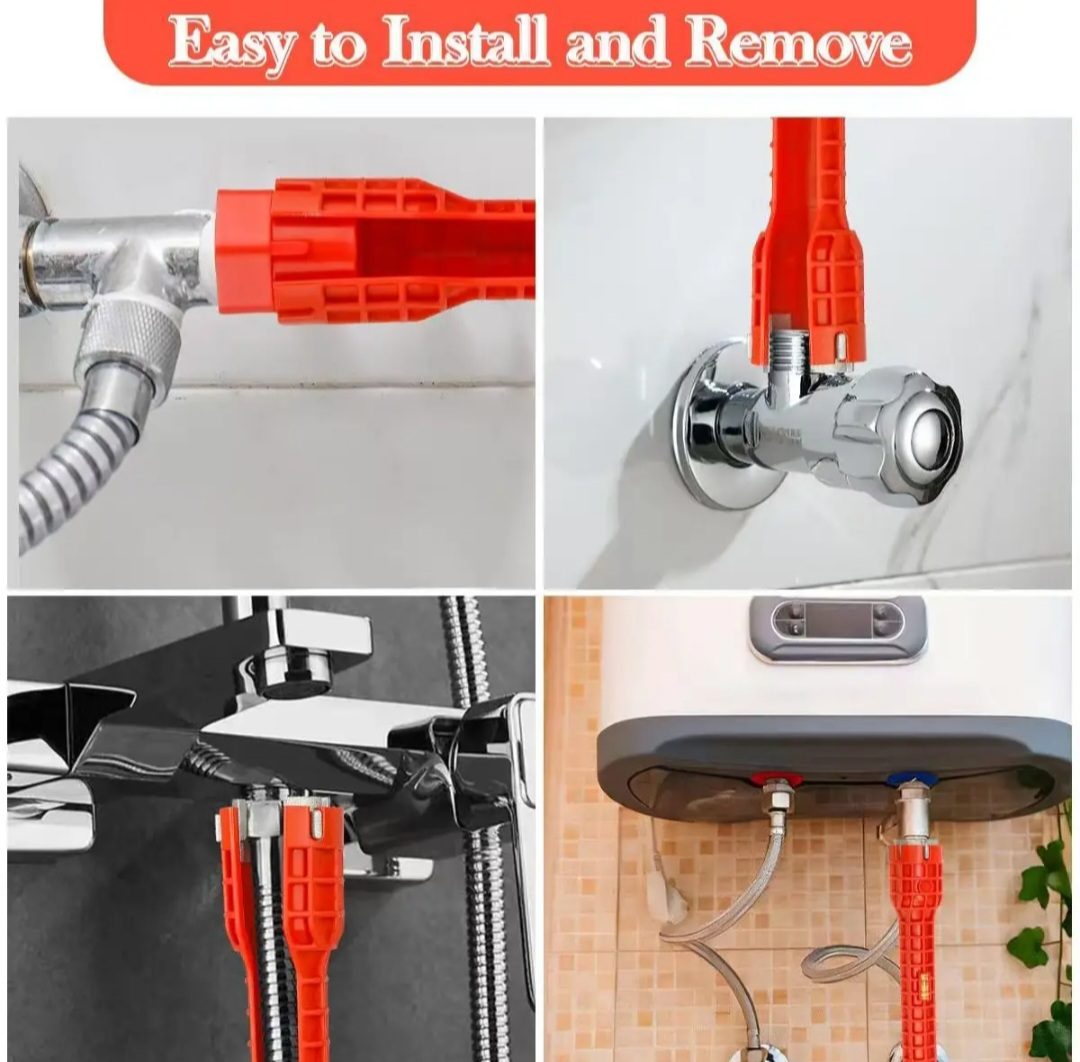 Easy to Install and Remove